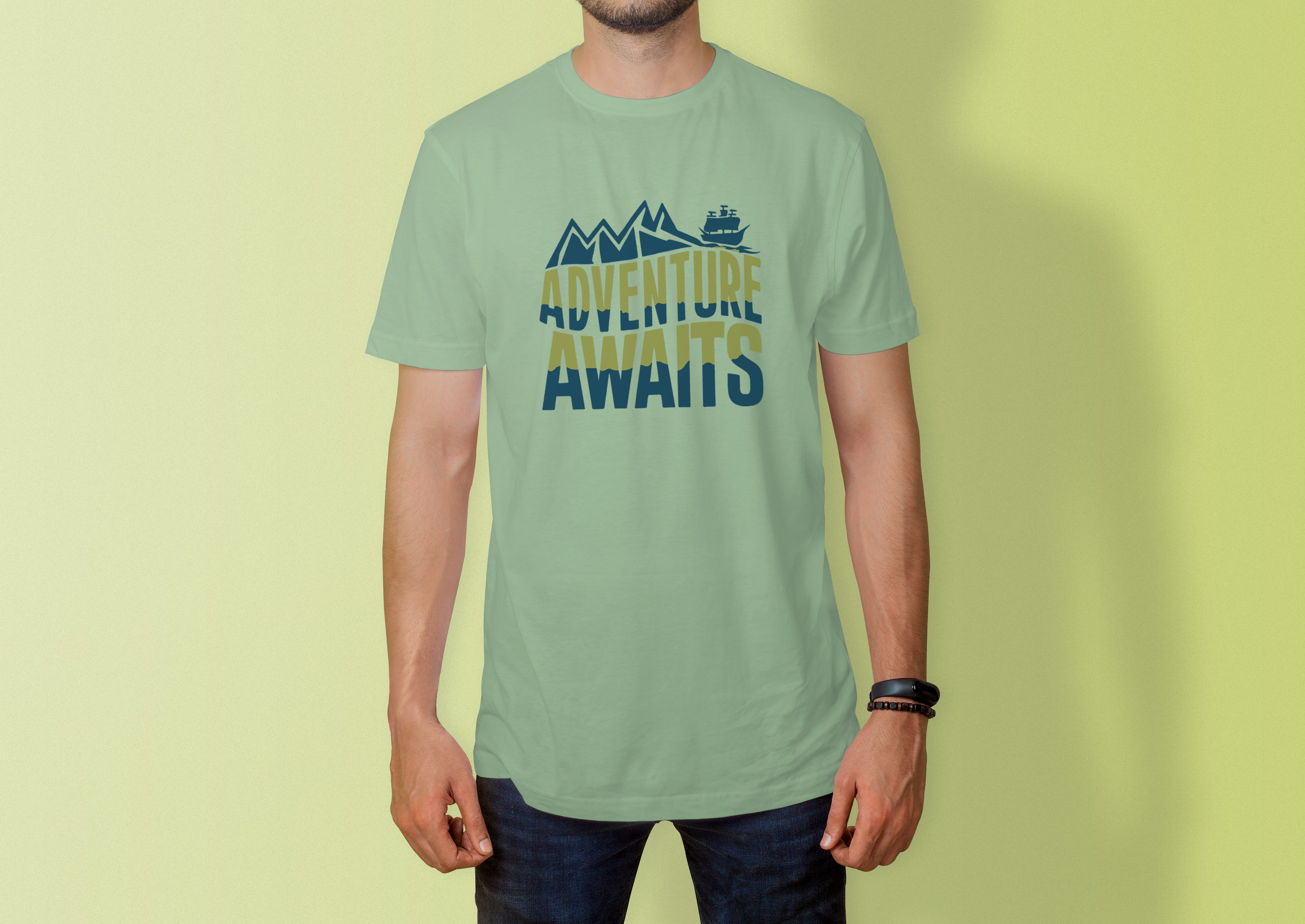 ADVENTURE
AWAITS