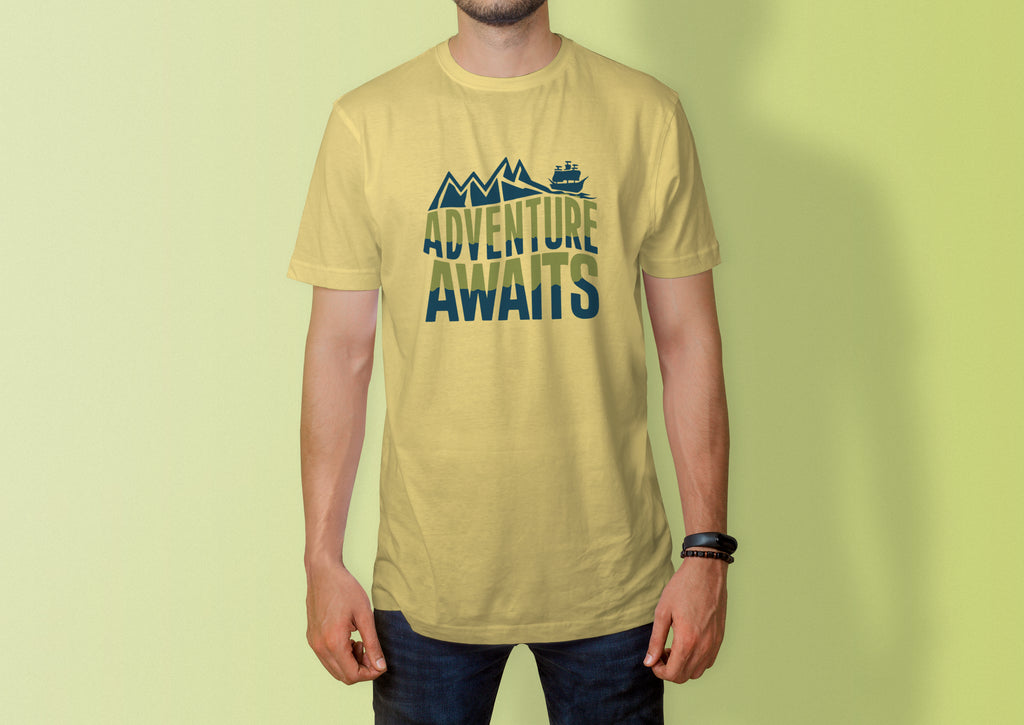 ADVENTURE
AWAITS