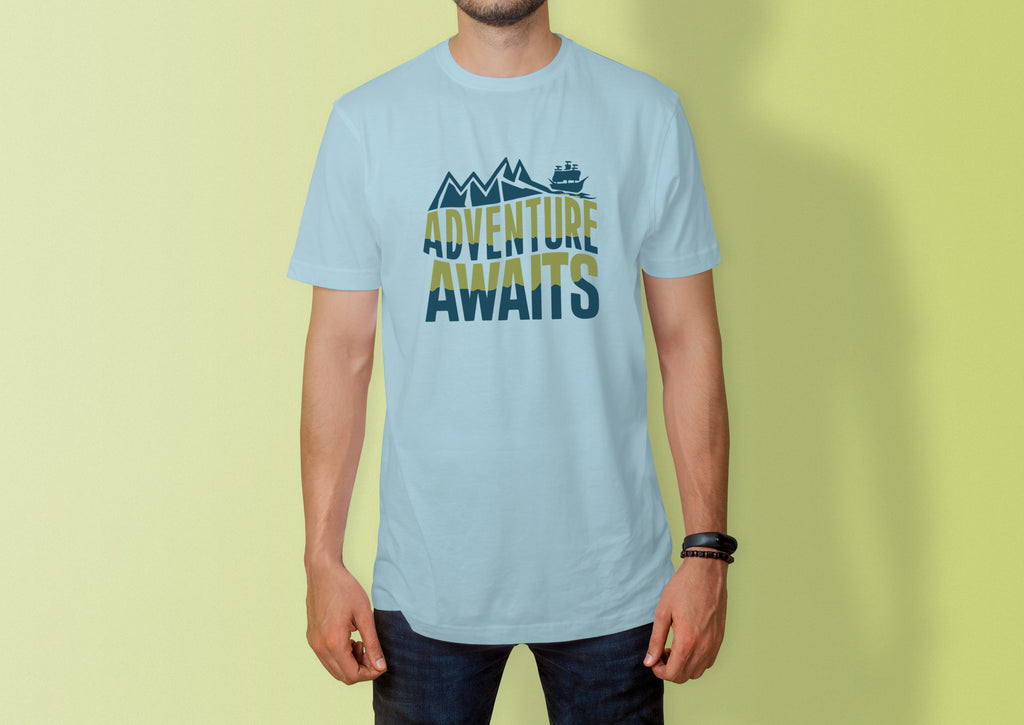 ADVENTURE
AWAITS