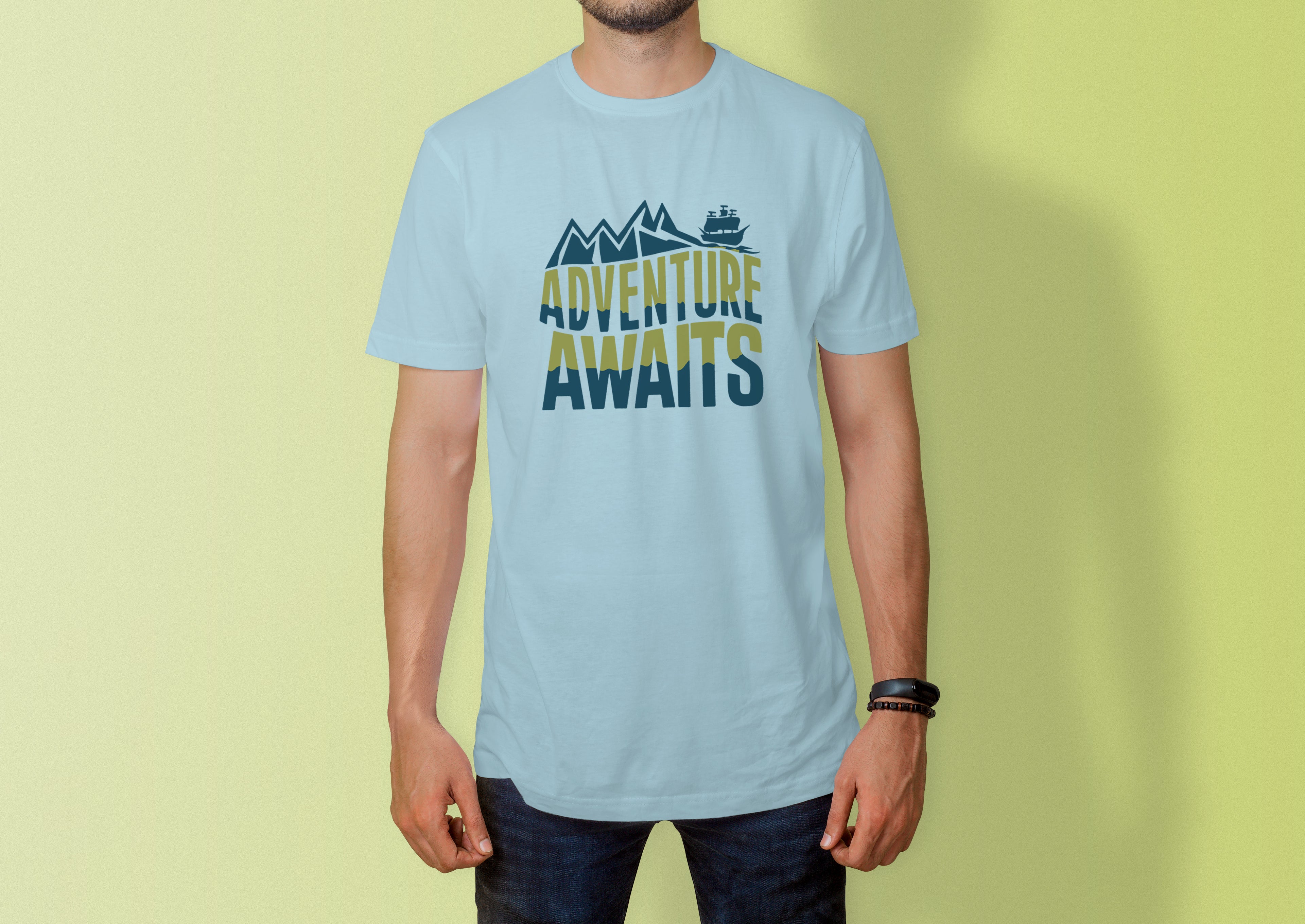 ADVENTURE
AWAITS