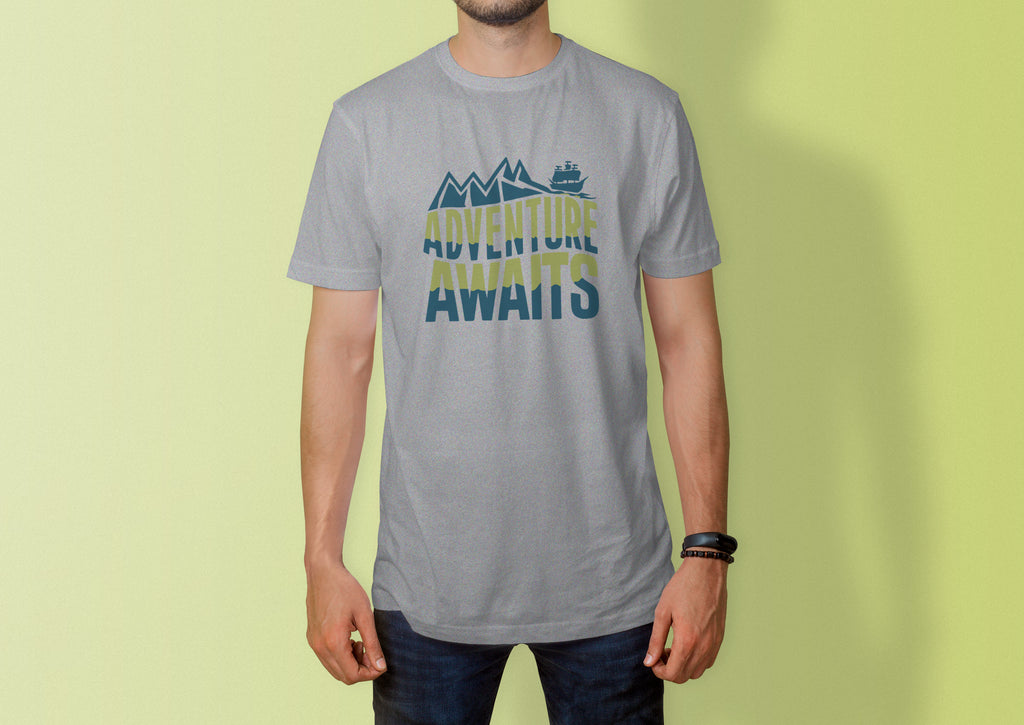 ADVENTURE
AWAITS