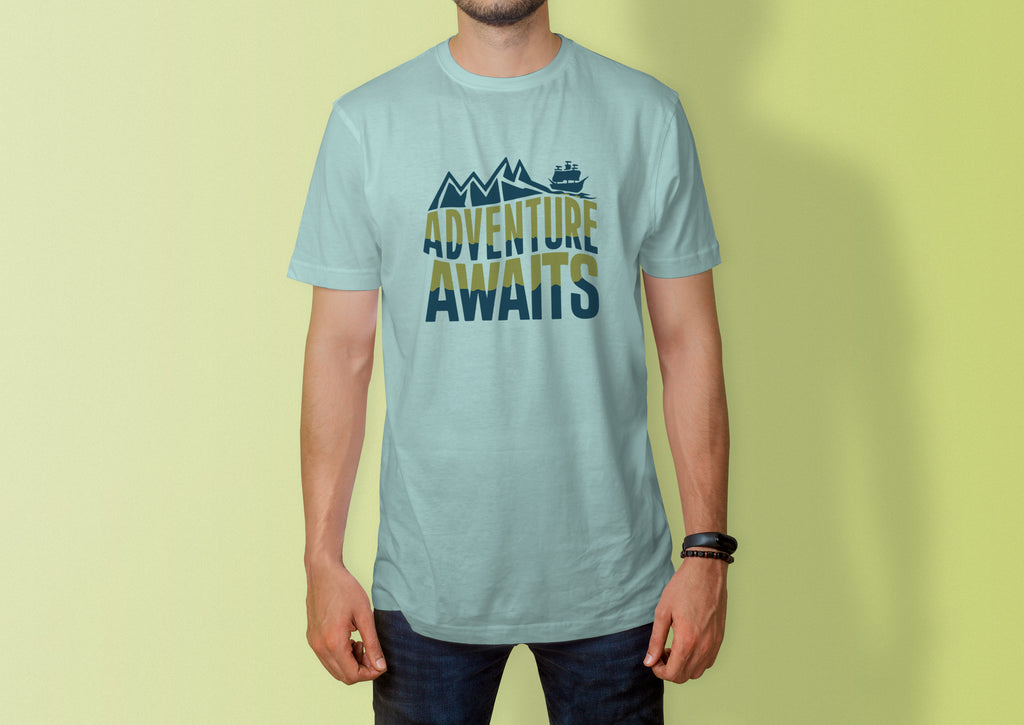 ADVENTURE
AWAITS