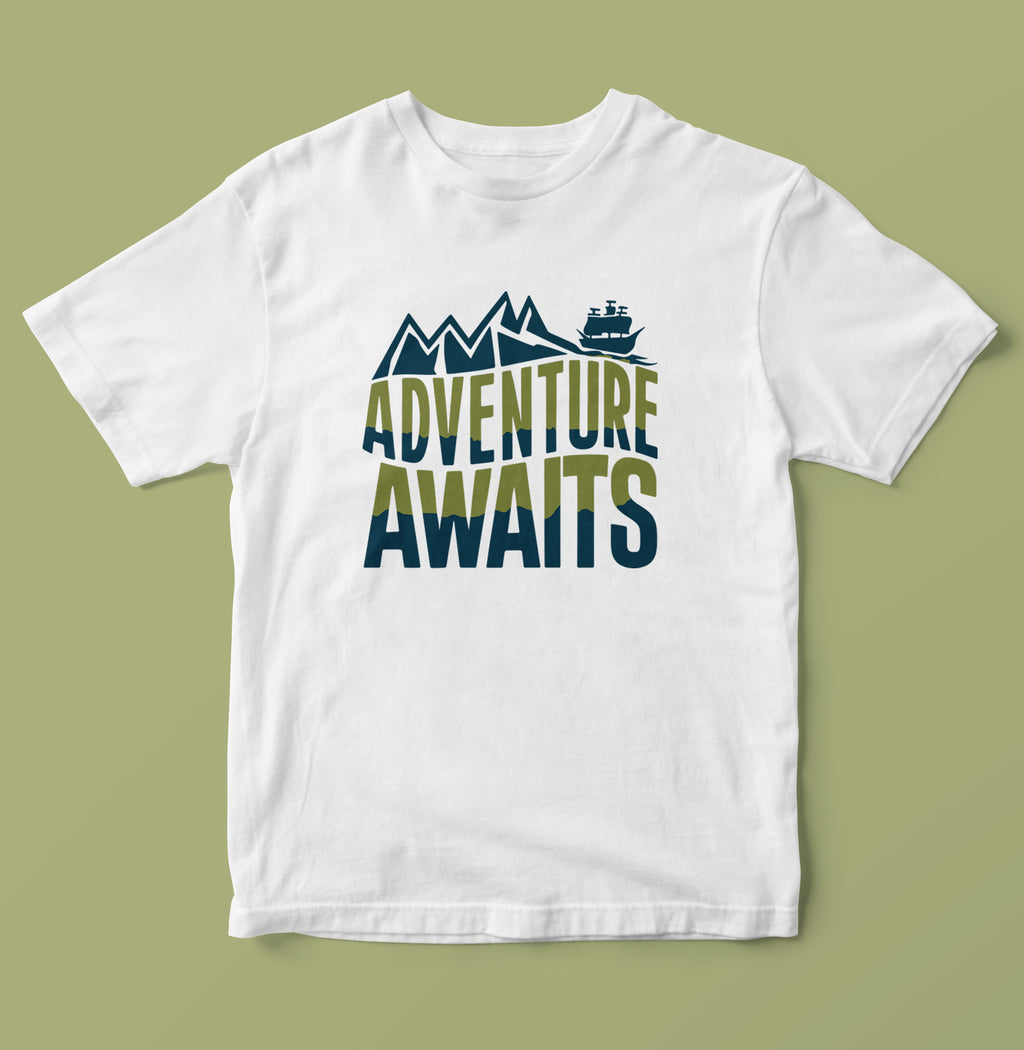 ADVENTURE
AWAITS