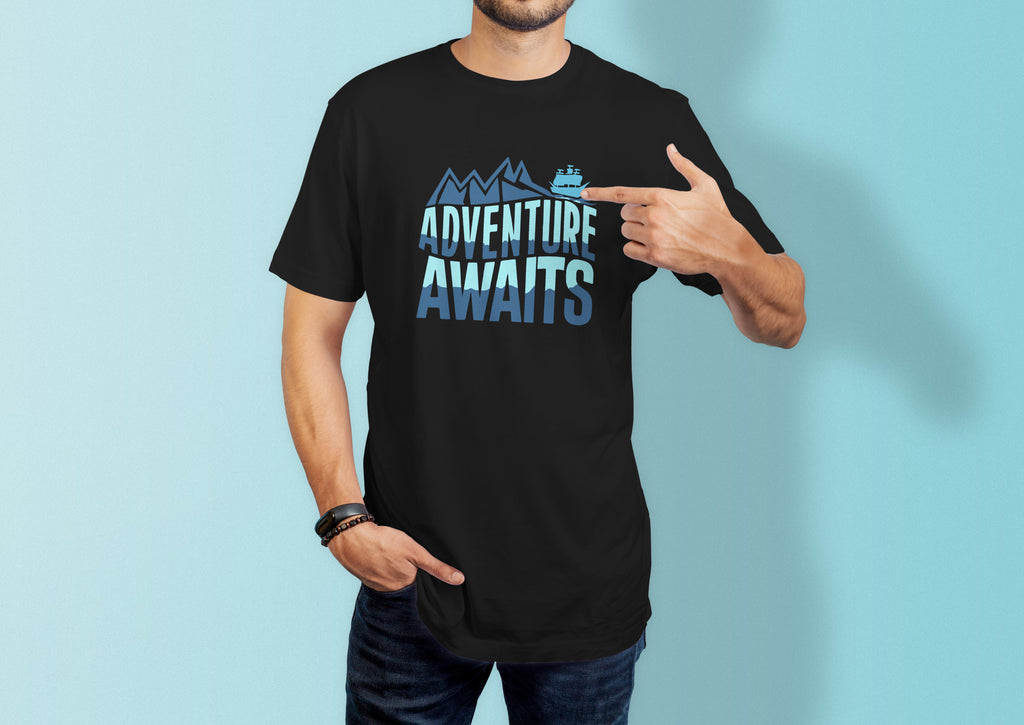 ADVENTURE
AWAITS