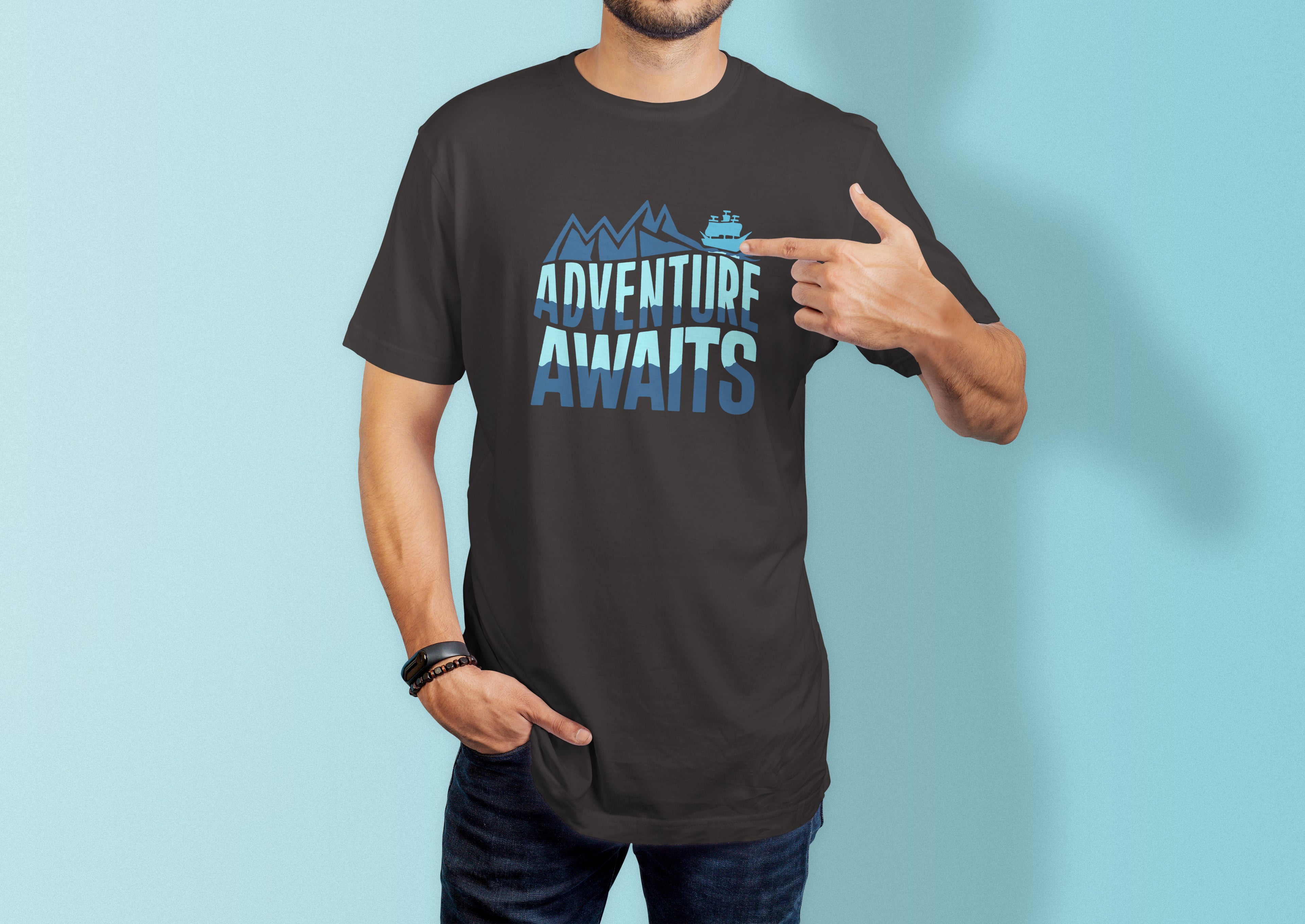 ADVENTURE
AWAITS