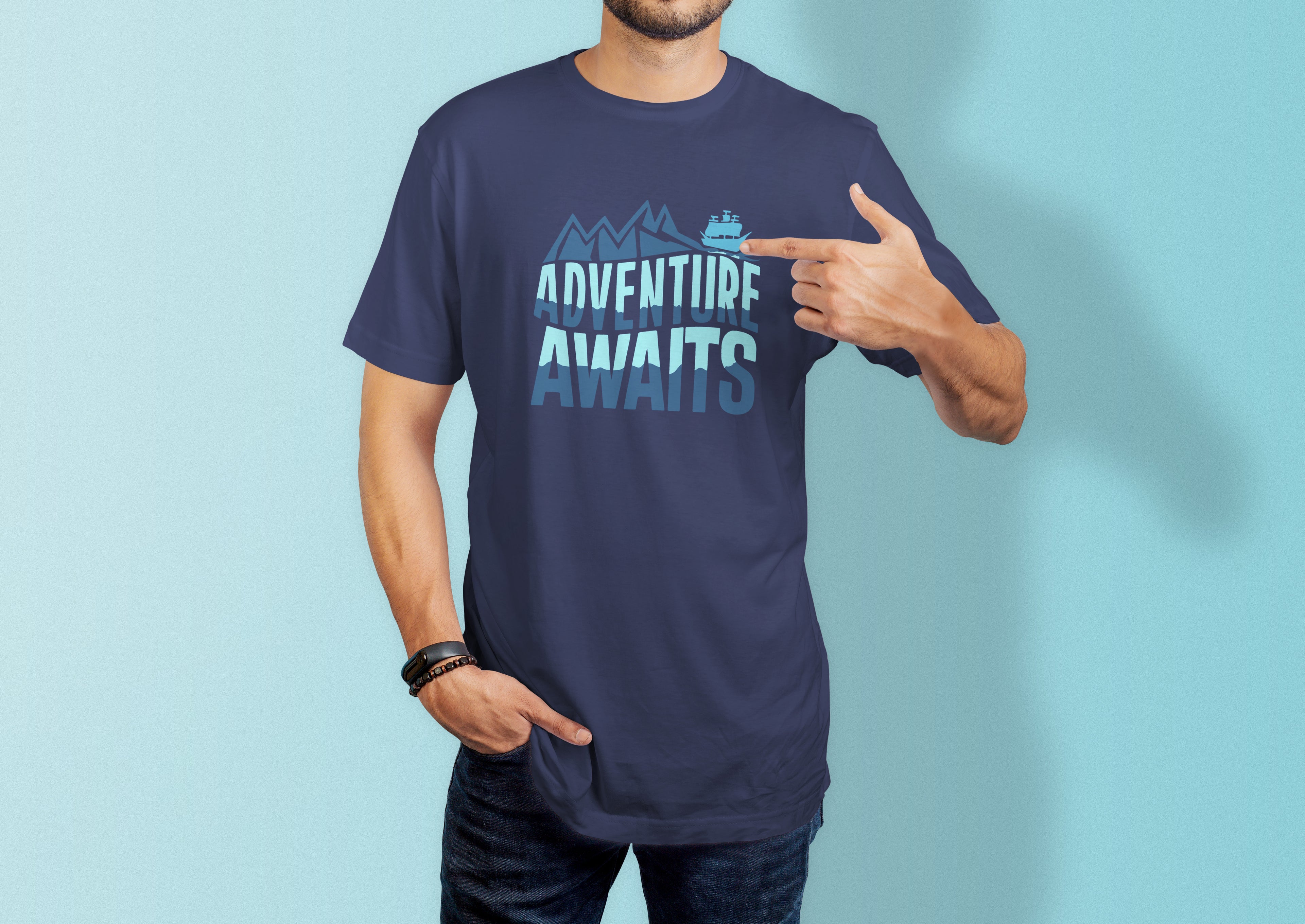 ADVENTURE
AWAITS