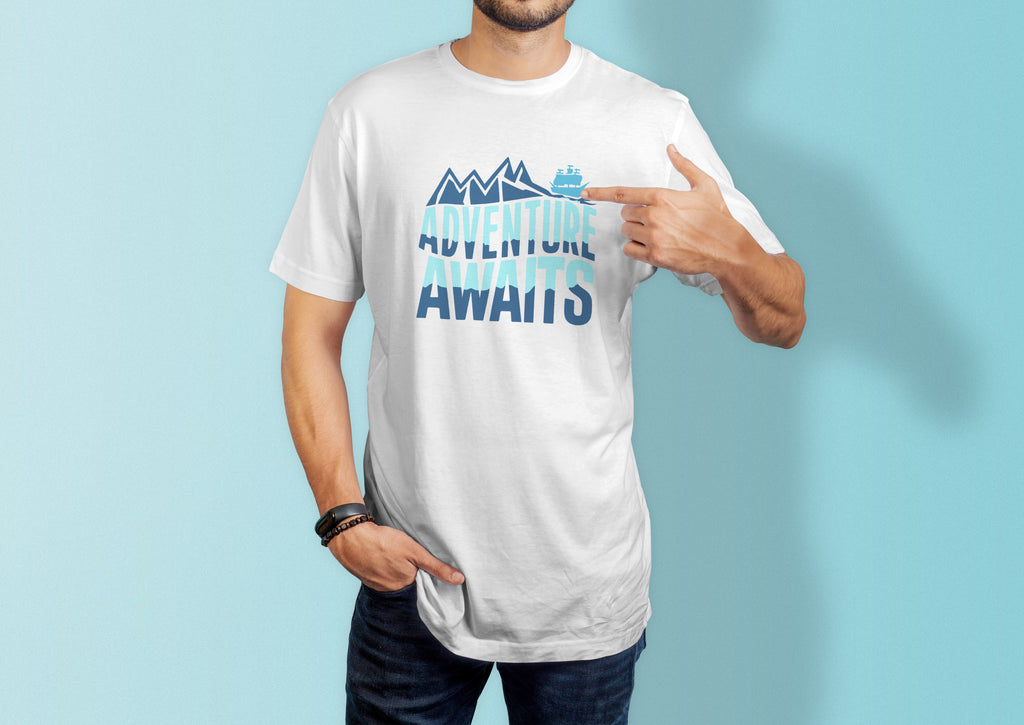 ADVENTURE AWAITS