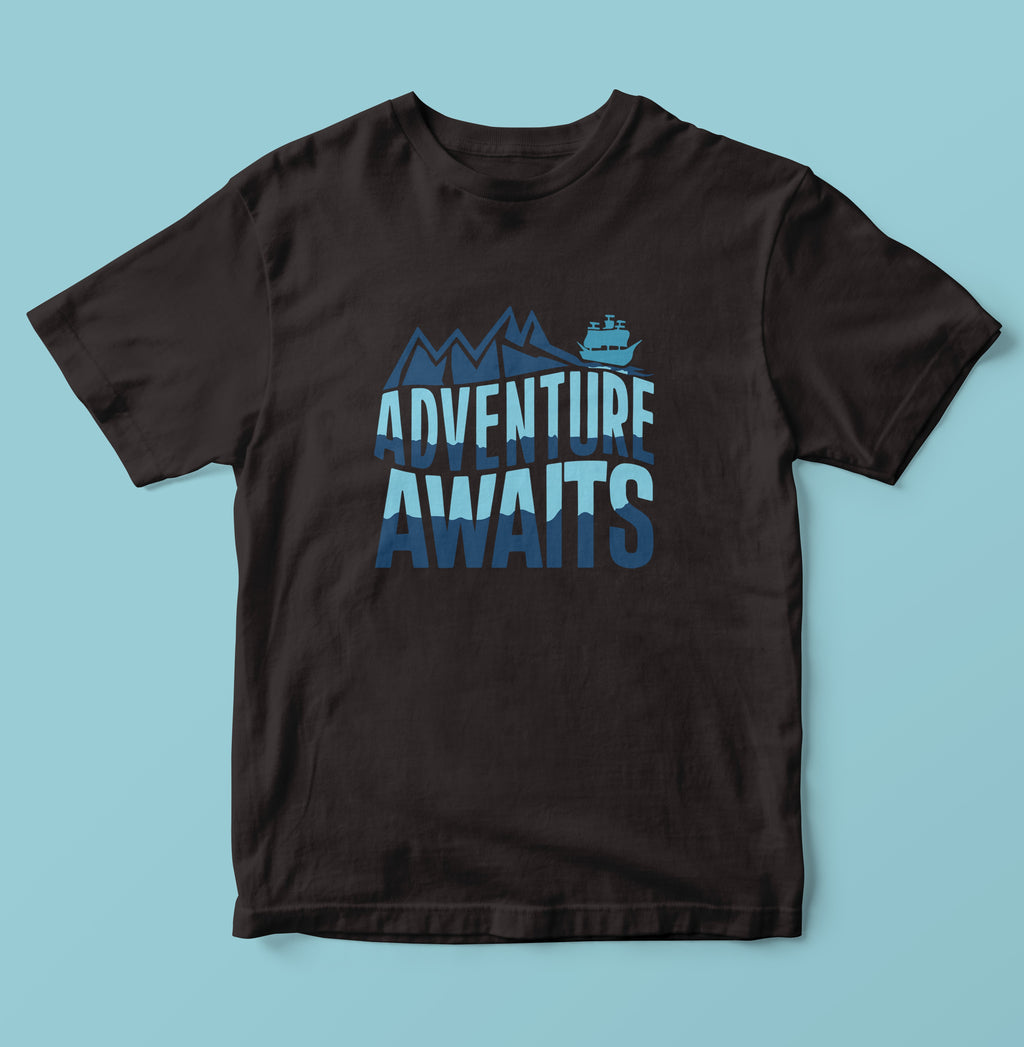 ADVENTURE AWAITS