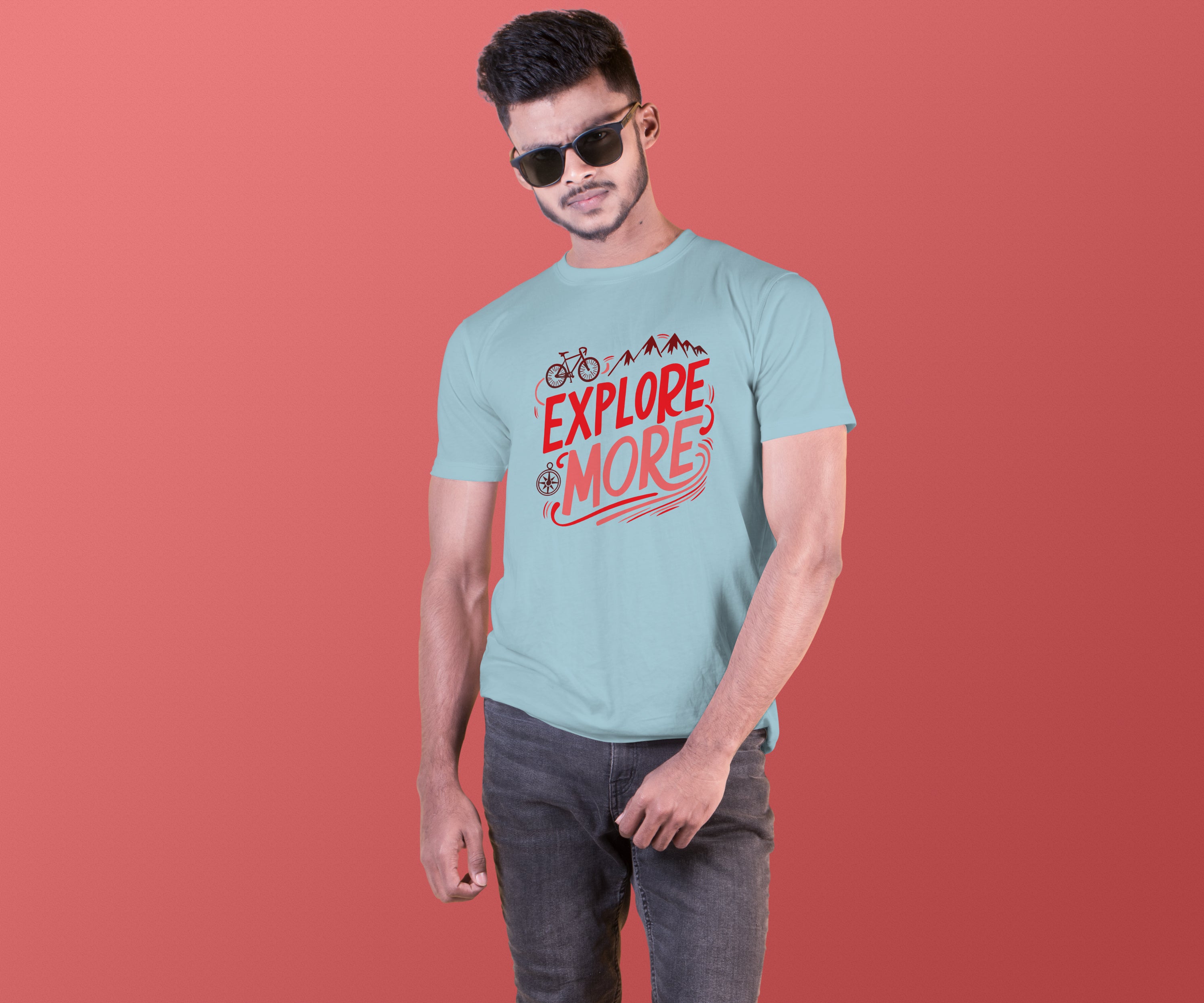 EXPLORE
MORE