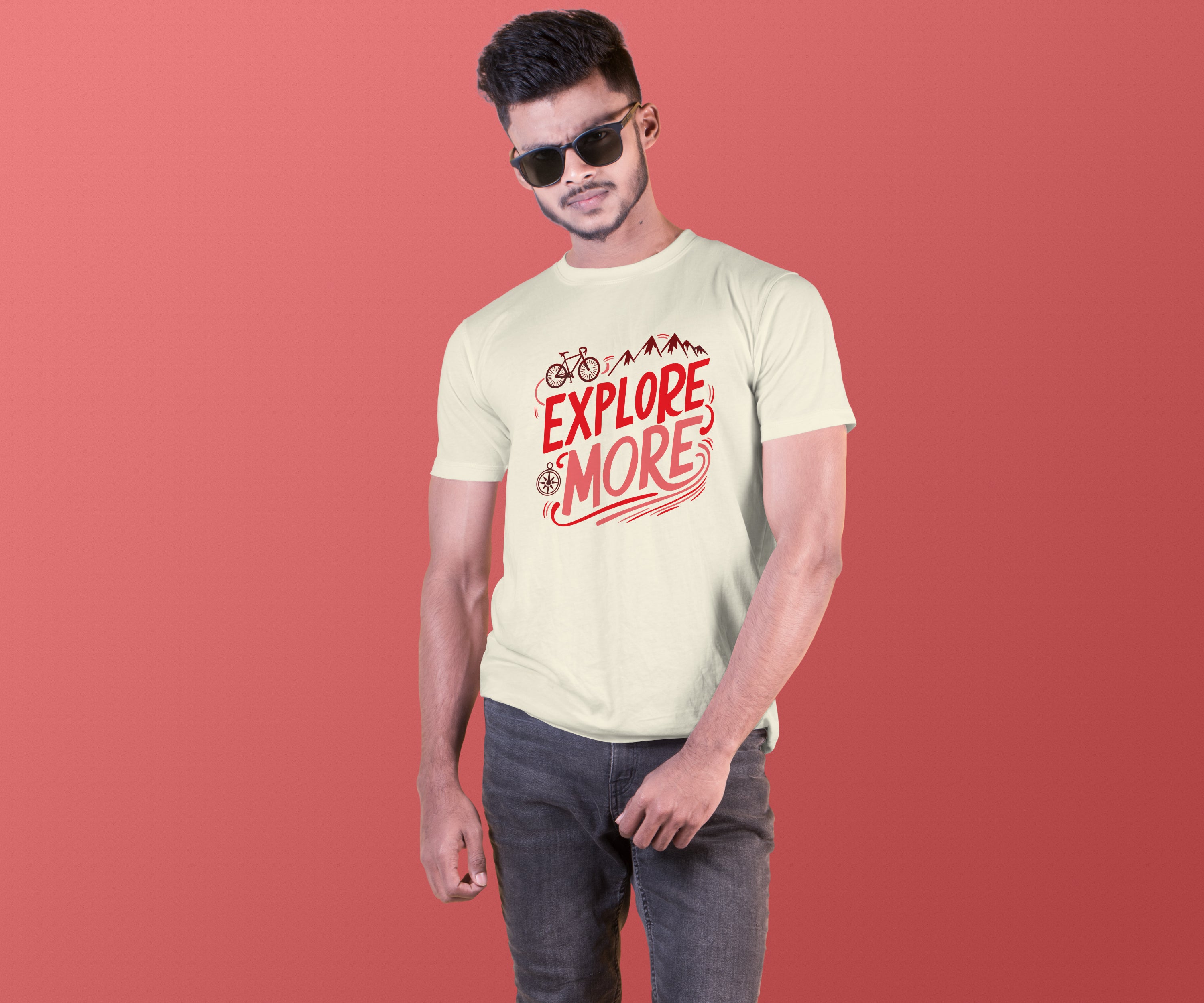 EXPLORE
MORE