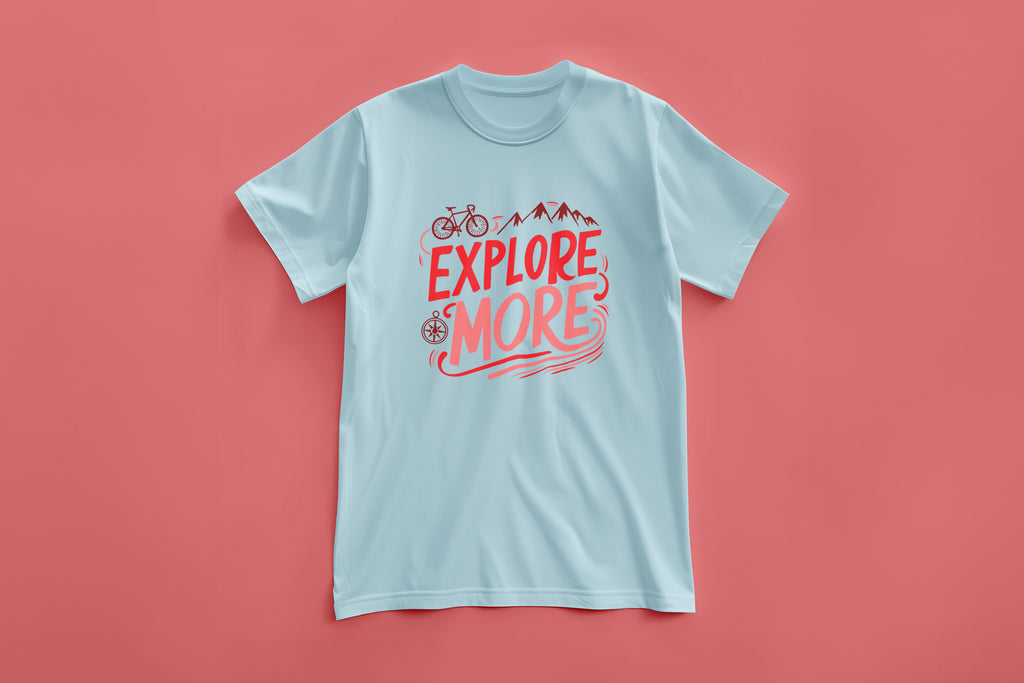 EXPLORE
MORE