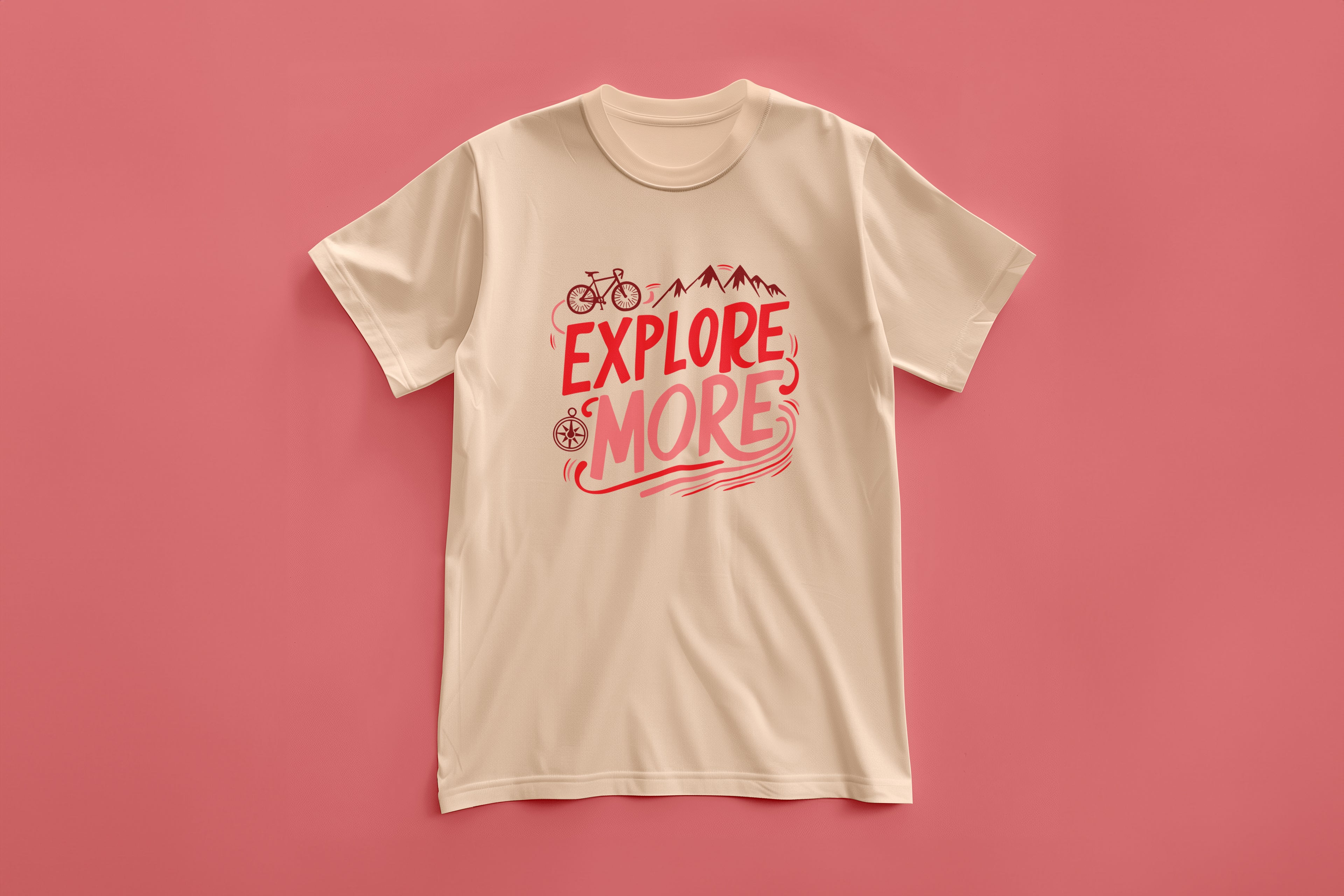 EXPLORE
MORE