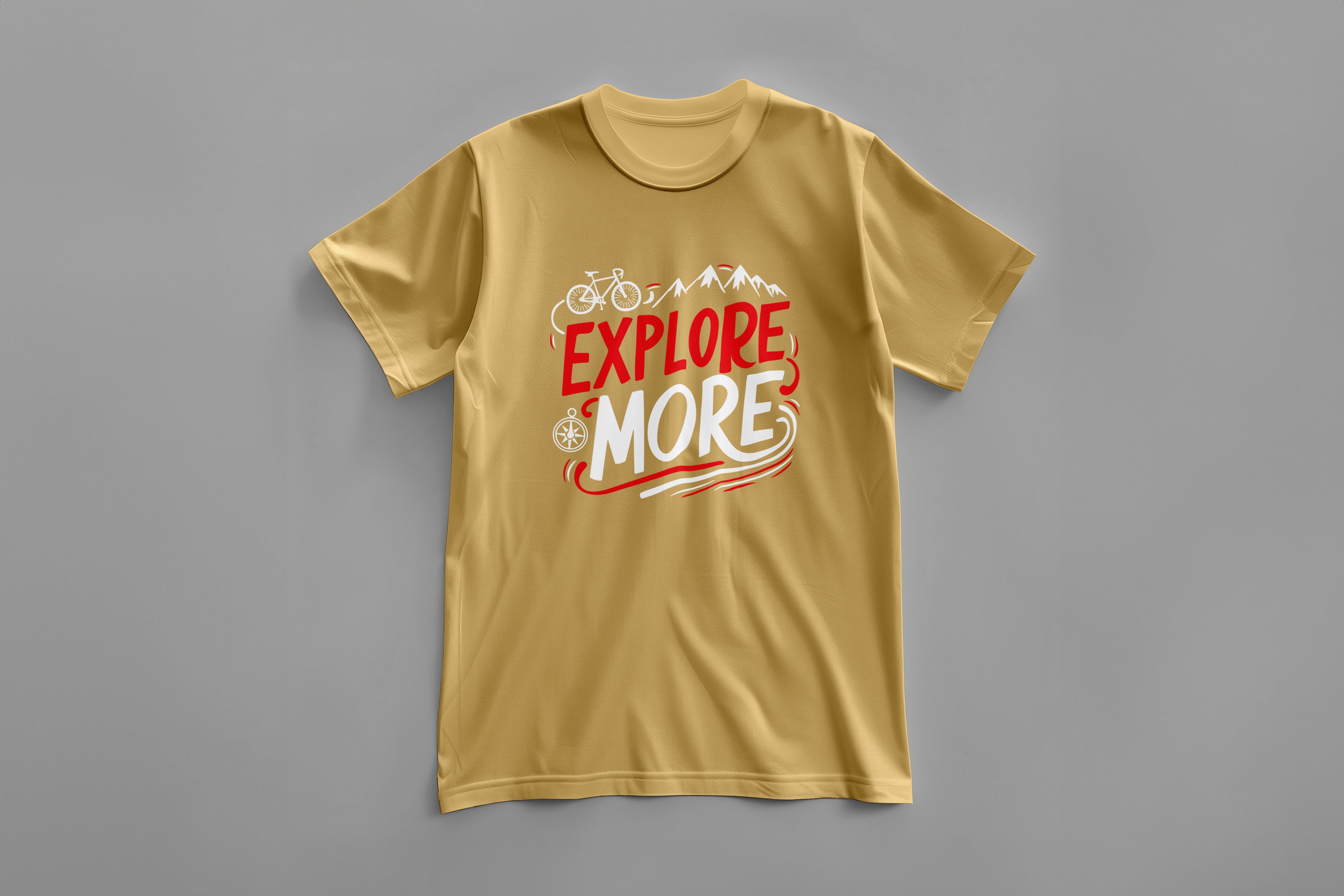 EXPLORE
MORE