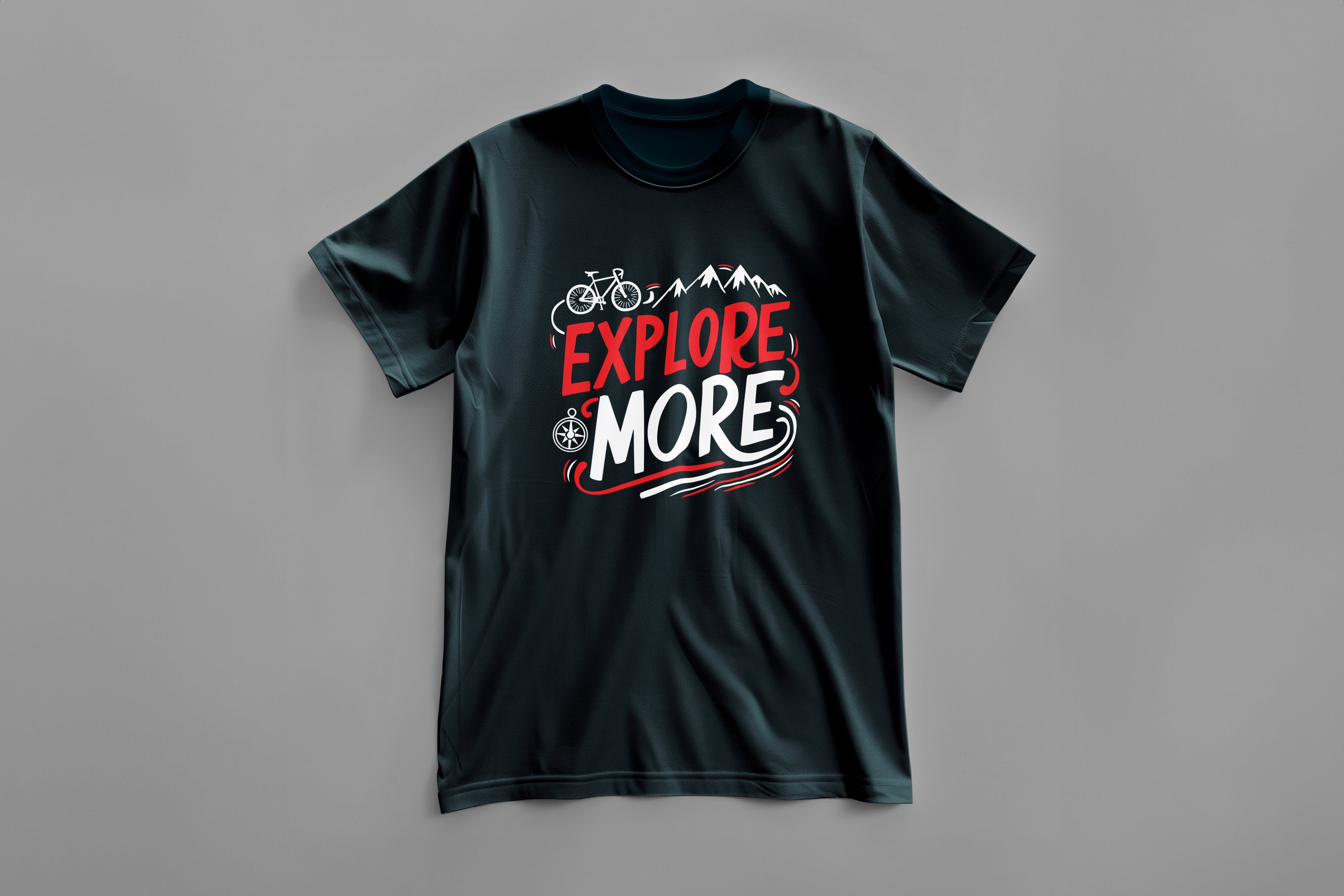 EXPLORE
MORE